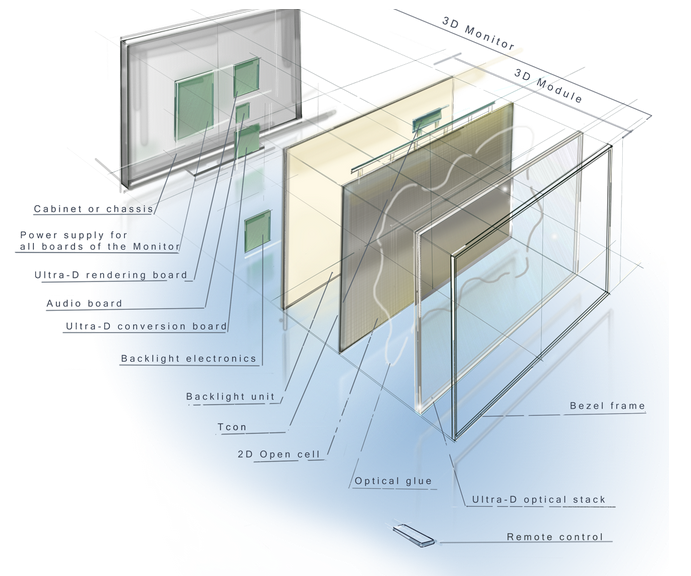 3D Monitor

3D Module

Cabinet or chassis

Power supply for all boards of the Monitor

Ultra-D rendering board

Audio board

Ultra-D conversion board

Backlight electronics

Backlight unit

Tcon

2D Open cell

Optical glue

Ultra-D optical stack

Bezel frame

Remote control